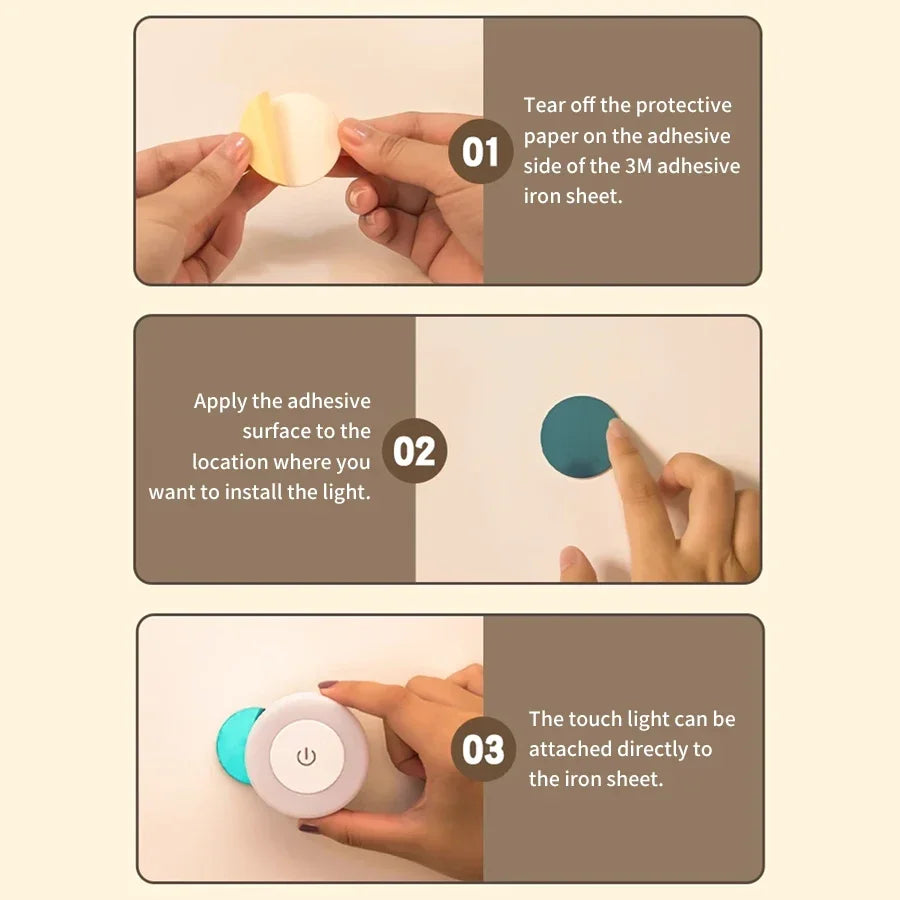 01

Tear off the protective paper on the adhesive side of the 3M adhesive iron sheet.

Apply the adhesive surface to the location where you want to install the light.

02

03

The touch light can be attached directly to the iron sheet.